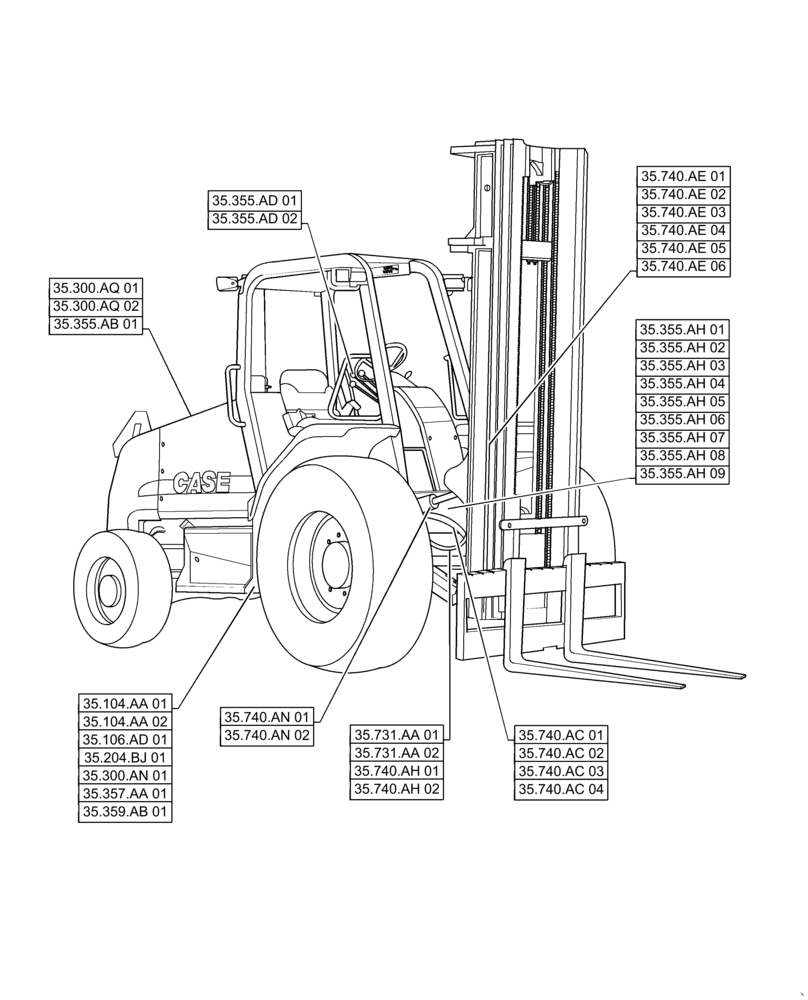 35.355.AD 01
35.355.AD 02

35.740.AE 01
35.740.AE 02
35.740.AE 03
35.740.AE 04
35.740.AE 05
35.740.AE 06

35.300.AQ 01
35.300.AQ 02
35.355.AB 01

35.355.AH 01
35.355.AH 02
35.355.AH 03
35.355.AH 04
35.355.AH 05
35.355.AH 06
35.355.AH 07
35.355.AH 08
35.355.AH 09

CASE

35.104.AA 01
35.104.AA 02
35.106.AD 01
35.204.BJ 01
35.300.AN 01
35.357.AA 01
35.359.AB 01

35.740.AN 01
35.740.AN 02

35.731.AA 01
35.731.AA 02
35.740.AH 01
35.740.AH 02

35.740.AC 01
35.740.AC 02
35.740.AC 03
35.740.AC 04