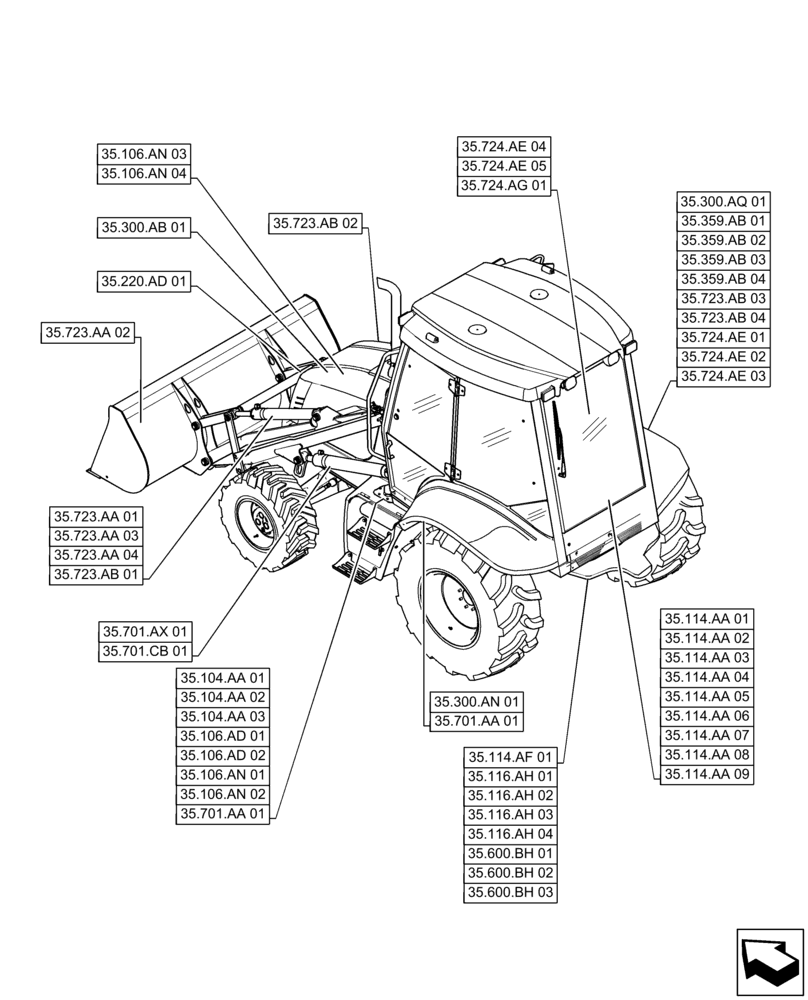 35.106.AN 03
35.106.AN 04

35.300.AB 01

35.220.AD 01

35.723.AA 02

35.723.AB 02

35.724.AE 04
35.724.AE 05
35.724.AG 01

35.300.AQ 01
35.359.AB 01
35.359.AB 02
35.359.AB 03
35.359.AB 04
35.723.AB 03
35.723.AB 04
35.724.AE 01
35.724.AE 02
35.724.AE 03

35.723.AA 01
35.723.AA 03
35.723.AA 04
35.723.AB 01

35.701.AX 01
35.701.CB 01

35.104.AA 01
35.104.AA 02
35.104.AA 03
35.106.AD 01
35.106.AD 02
35.106.AN 01
35.106.AN 02
35.701.AA 01

35.300.AN 01
35.701.AA 01

35.114.AF 01
35.116.AH 01
35.116.AH 02
35.116.AH 03
35.116.AH 04
35.600.BH 01
35.600.BH 02
35.600.BH 03

35.114.AA 01
35.114.AA 02
35.114.AA 03
35.114.AA 04
35.114.AA 05
35.114.AA 06
35.114.AA 07
35.114.AA 08
35.114.AA 09