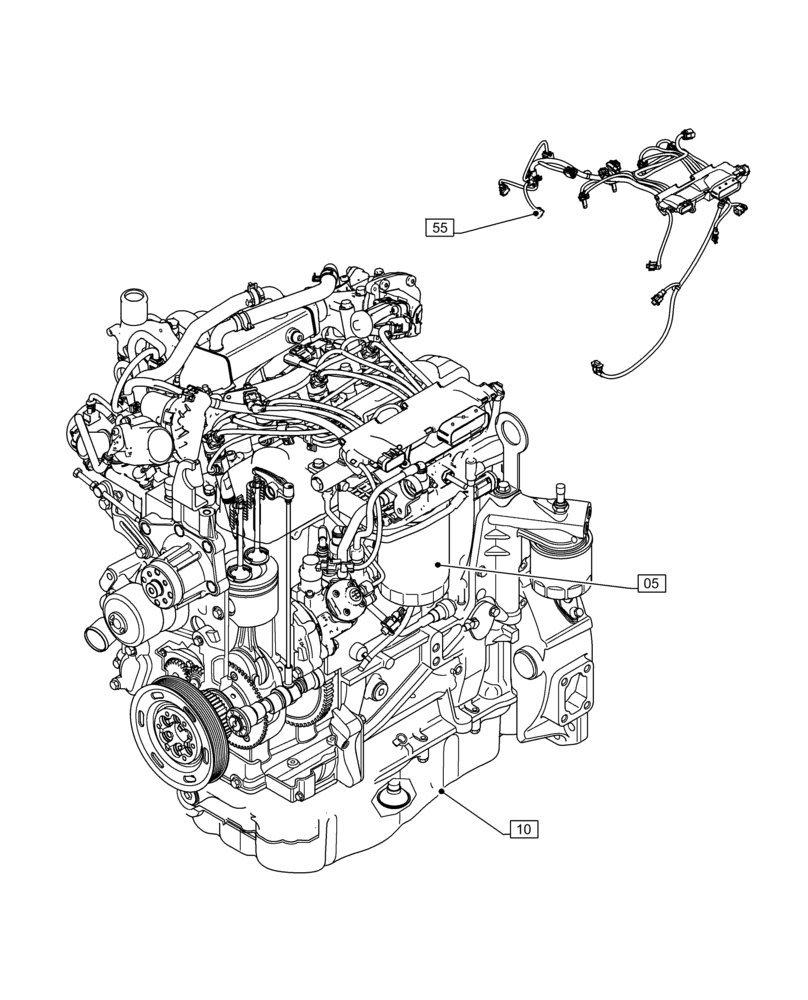 55

05

10