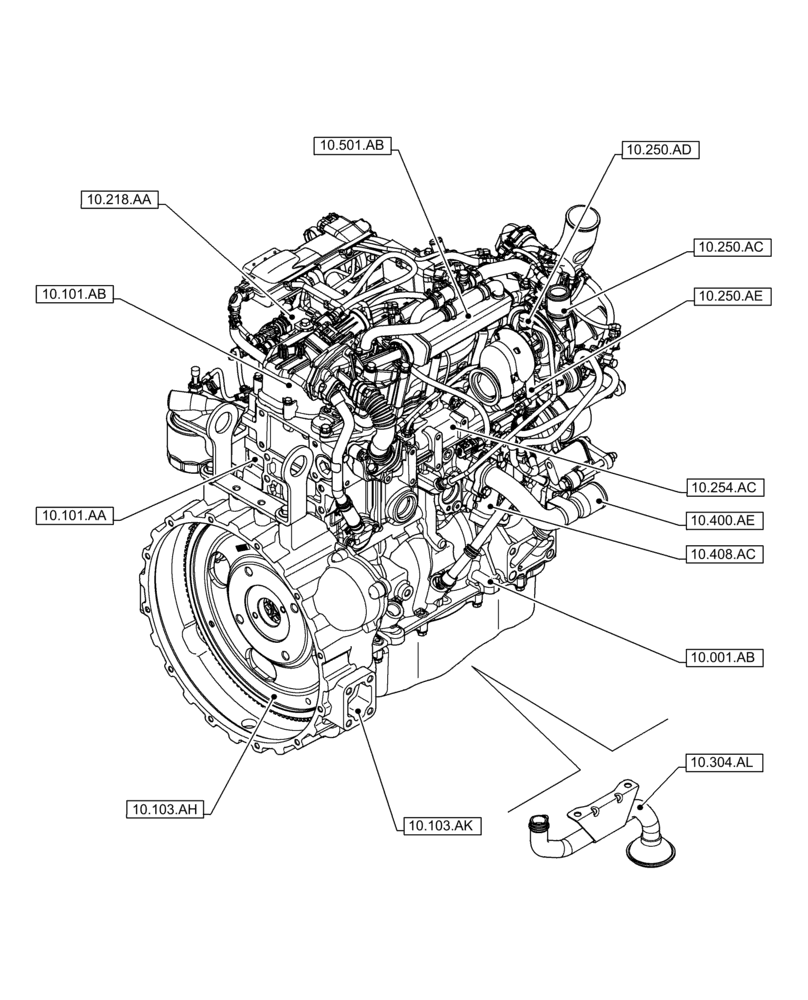 10.501.AB
10.250.AD
10.218.AA
10.250.AC
10.101.AB
10.250.AE
10.254.AC
10.101.AA
10.400.AE
10.408.AC
10.001.AB
10.304.AL
10.103.AH
10.103.AK