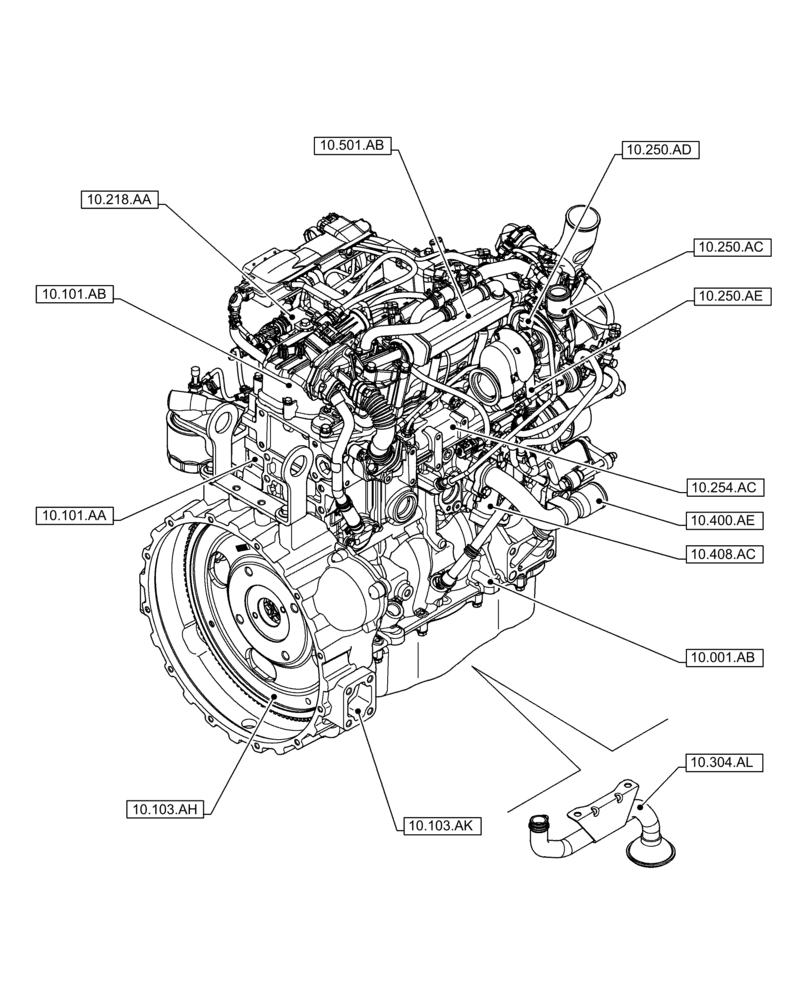 10.501.AB
10.250.AD
10.218.AA
10.250.AC
10.101.AB
10.250.AE
10.254.AC
10.101.AA
10.400.AE
10.408.AC
10.001.AB
10.304.AL
10.103.AH
10.103.AK