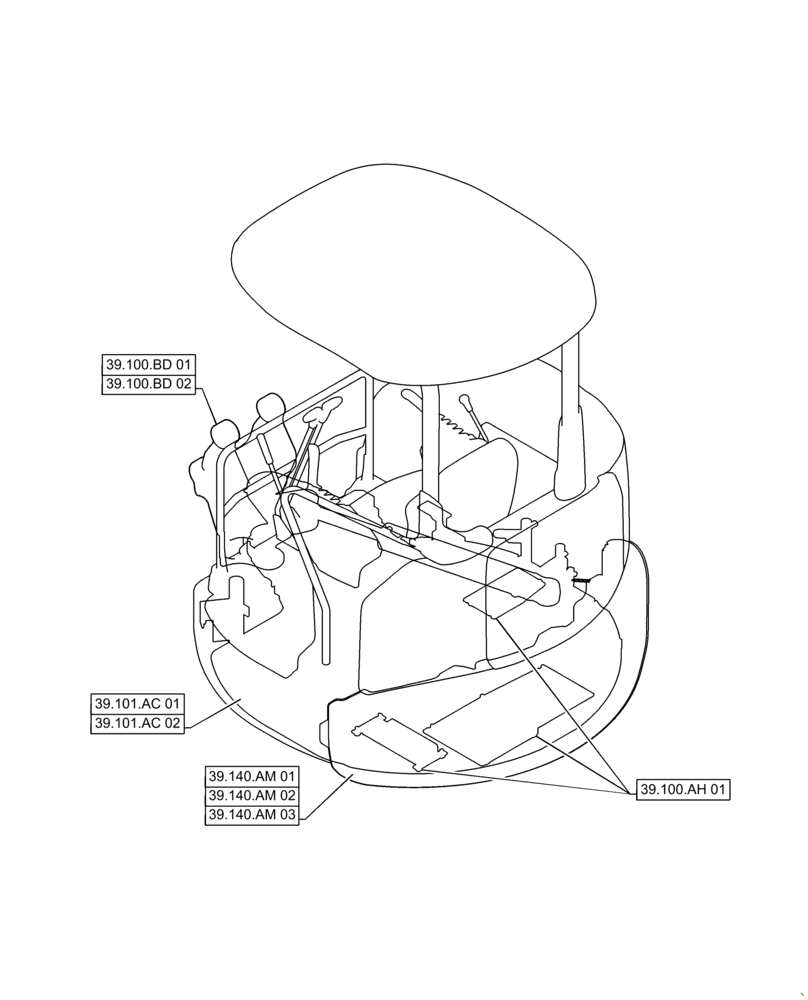 39.100.BD 01
39.100.BD 02

39.101.AC 01
39.101.AC 02

39.140.AM 01
39.140.AM 02
39.140.AM 03

39.100.AH 01