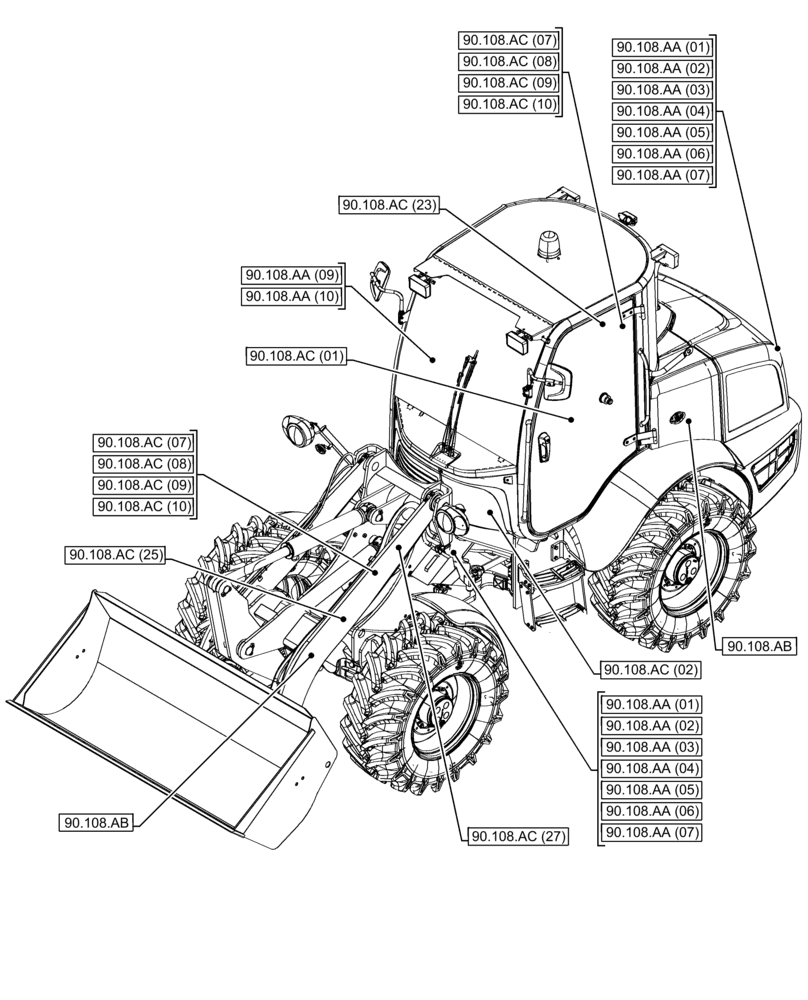 90.108.AC (07)
90.108.AC (08)
90.108.AC (09)
90.108.AC (10)

90.108.AA (01)
90.108.AA (02)
90.108.AA (03)
90.108.AA (04)
90.108.AA (05)
90.108.AA (06)
90.108.AA (07)

90.108.AC (23)

90.108.AA (09)
90.108.AA (10)

90.108.AC (01)

90.108.AC (07)
90.108.AC (08)
90.108.AC (09)
90.108.AC (10)

90.108.AC (25)

90.108.AB

90.108.AC (02)

90.108.AA (01)
90.108.AA (02)
90.108.AA (03)
90.108.AA (04)
90.108.AA (05)
90.108.AA (06)
90.108.AA (07)

90.108.AB

90.108.AC (27)