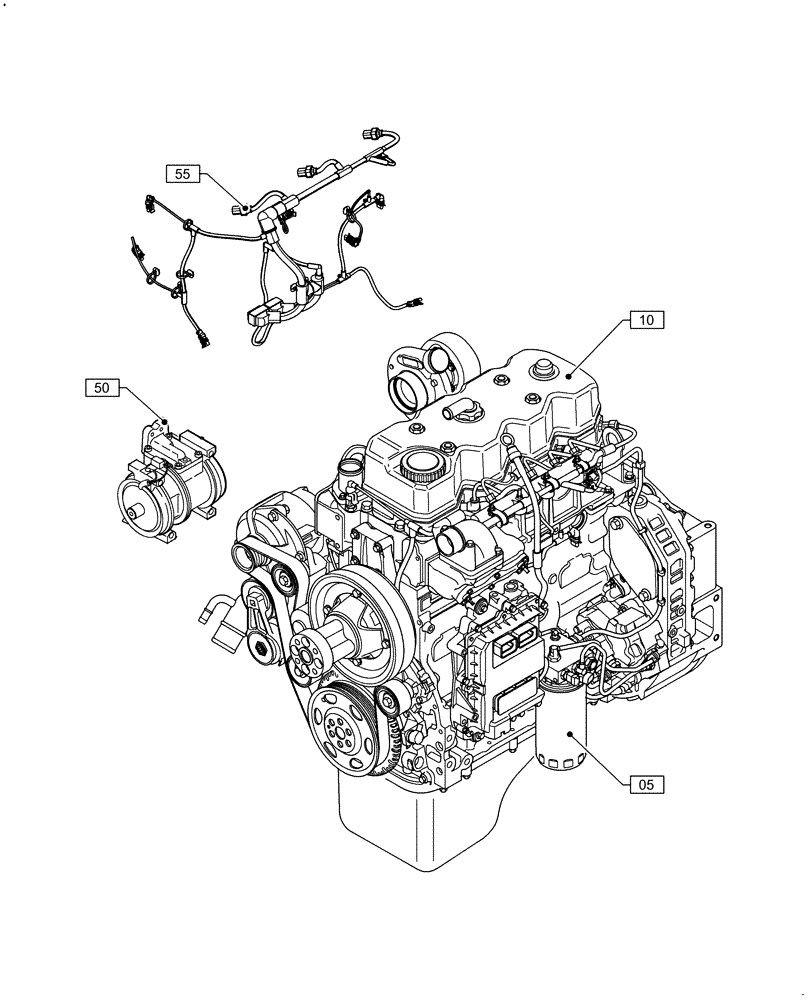 55

10

50

05