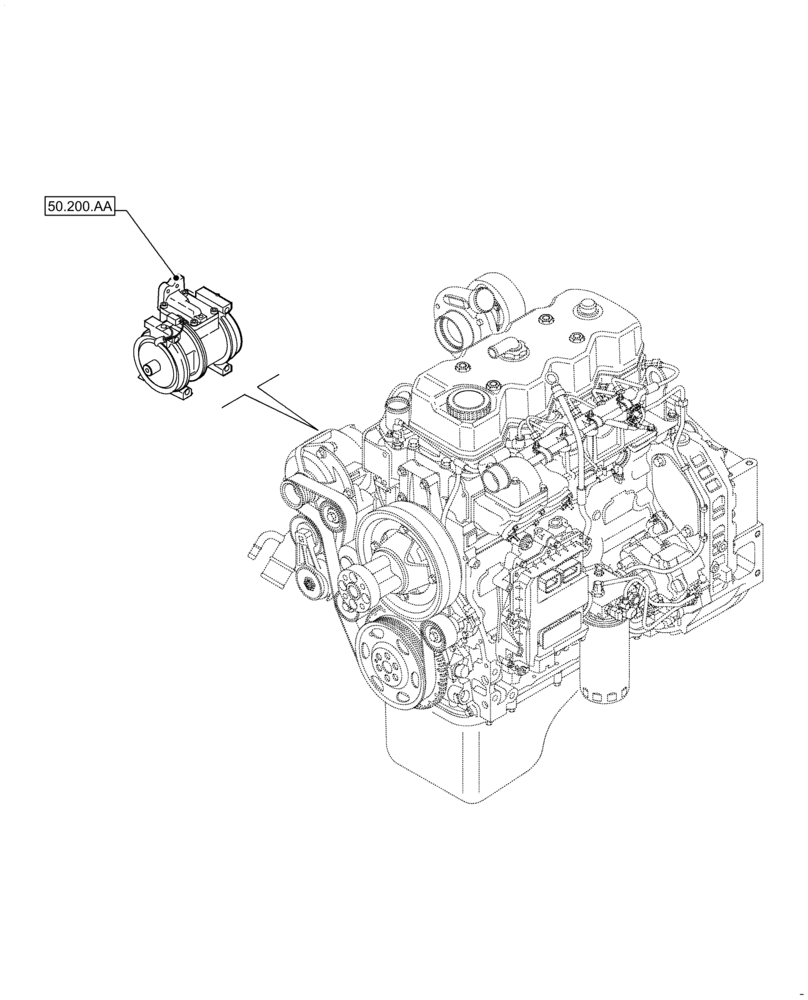 50.200.AA