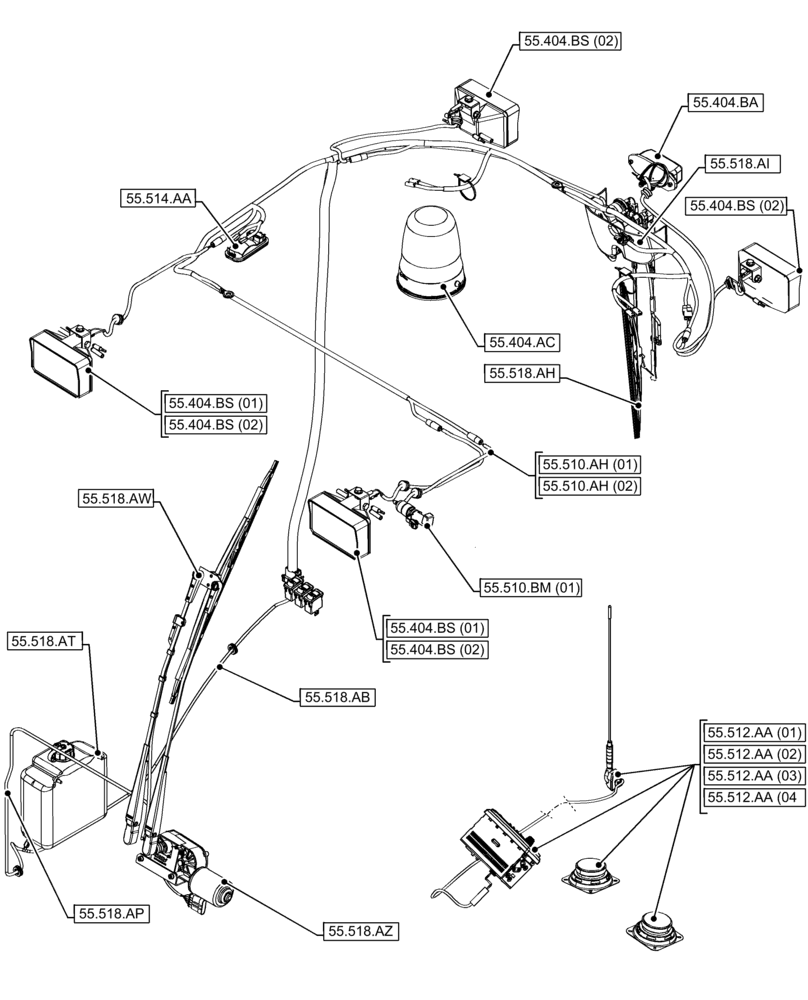 55.404.BS (02)

55.404.BA

55.518.AI

55.404.BS (02)

55.514.AA

55.404.AC

55.518.AH

55.404.BS (01)
55.404.BS (02)

55.510.AH (01)
55.510.AH (02)

55.518.AW

55.510.BM (01)

55.404.BS (01)
55.404.BS (02)

55.518.AT

55.518.AB

55.512.AA (01)
55.512.AA (02)
55.512.AA (03)
55.512.AA (04

55.518.AP

55.518.AZ