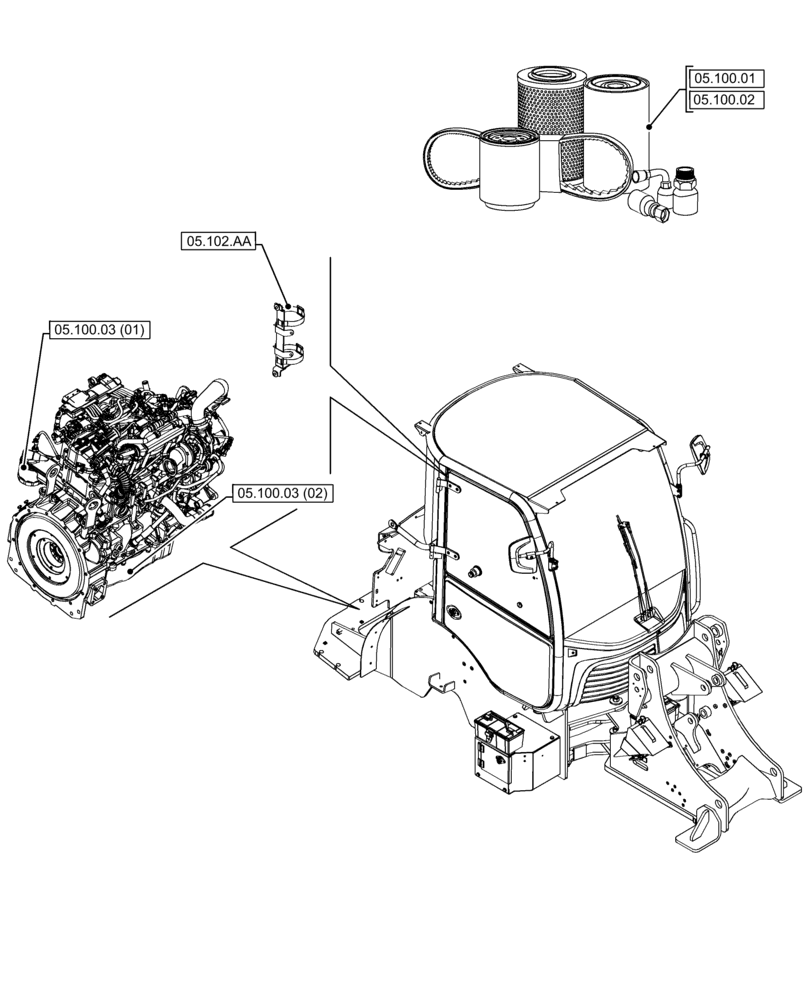 05.100.01
05.100.02

05.102.AA

05.100.03 (01)

05.100.03 (02)