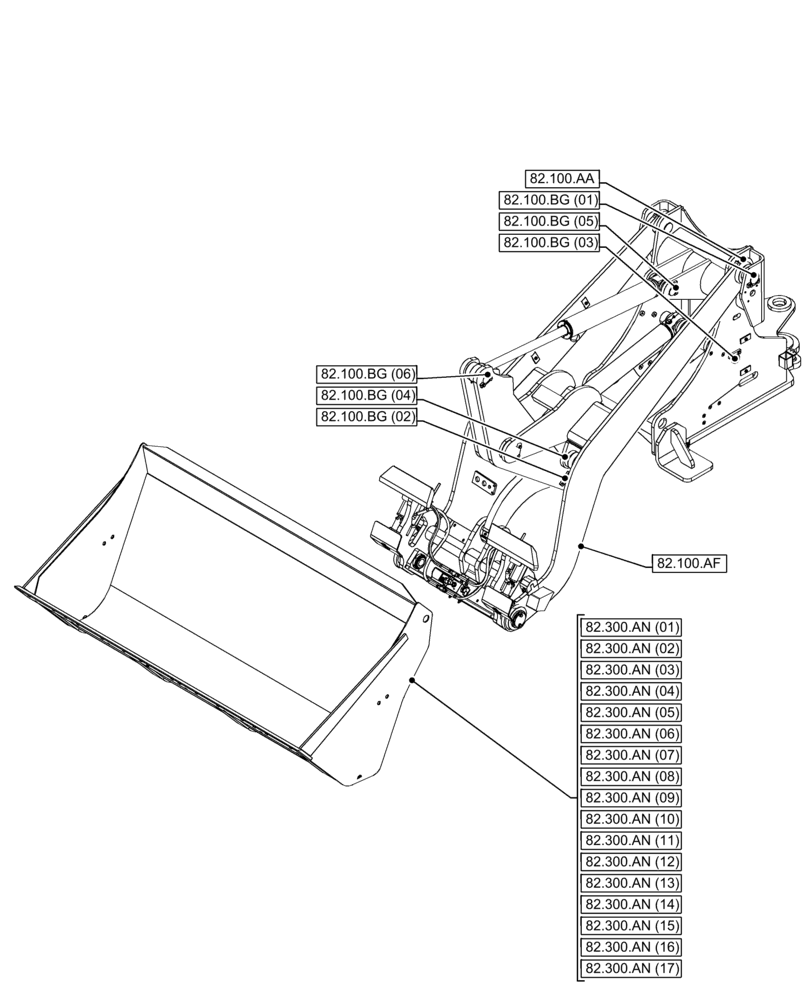 82.100.AA
82.100.BG (01)
82.100.BG (05)
82.100.BG (03)
82.100.BG (06)
82.100.BG (04)
82.100.BG (02)
82.100.AF
82.300.AN (01)
82.300.AN (02)
82.300.AN (03)
82.300.AN (04)
82.300.AN (05)
82.300.AN (06)
82.300.AN (07)
82.300.AN (08)
82.300.AN (09)
82.300.AN (10)
82.300.AN (11)
82.300.AN (12)
82.300.AN (13)
82.300.AN (14)
82.300.AN (15)
82.300.AN (16)
82.300.AN (17)