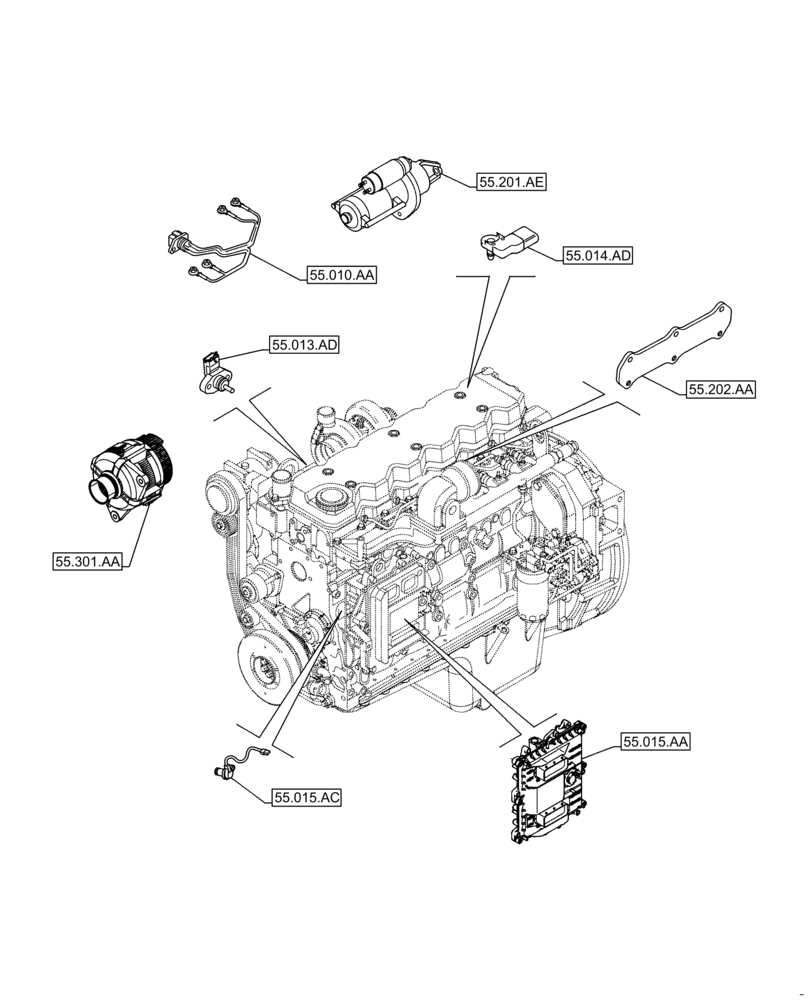 55.201.AE
55.010.AA
55.014.AD
55.013.AD
55.202.AA
55.301.AA
55.015.AA
55.015.AC