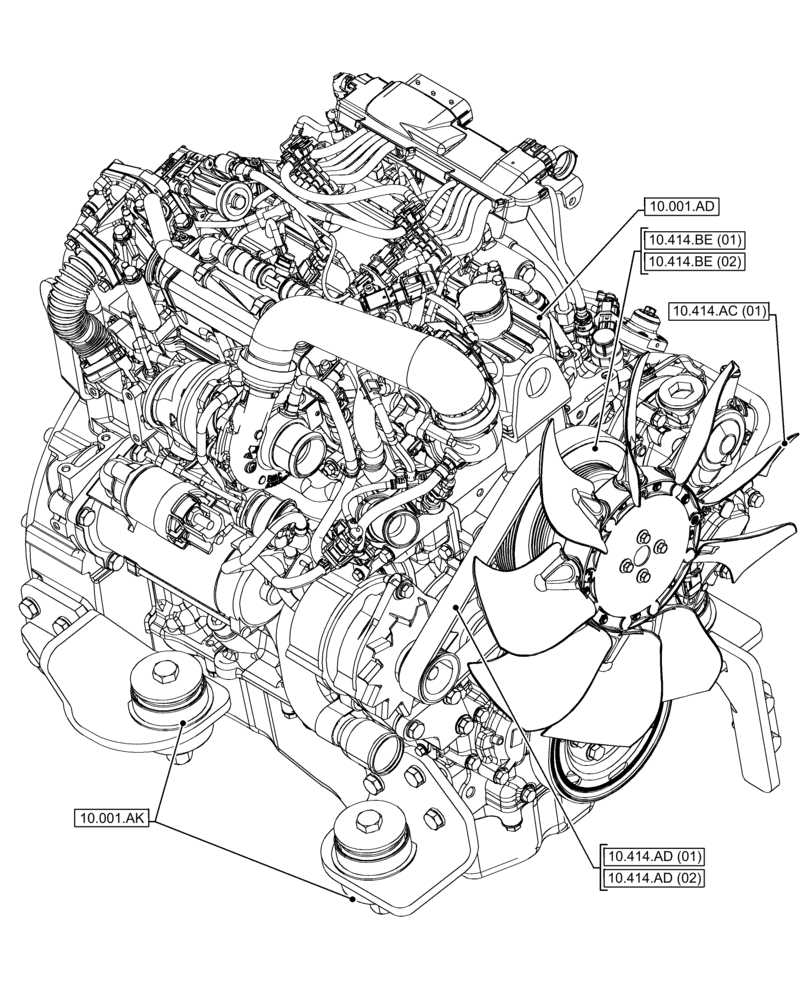 10.001.AD
10.414.BE (01)
10.414.BE (02)
10.414.AC (01)
10.001.AK
10.414.AD (01)
10.414.AD (02)