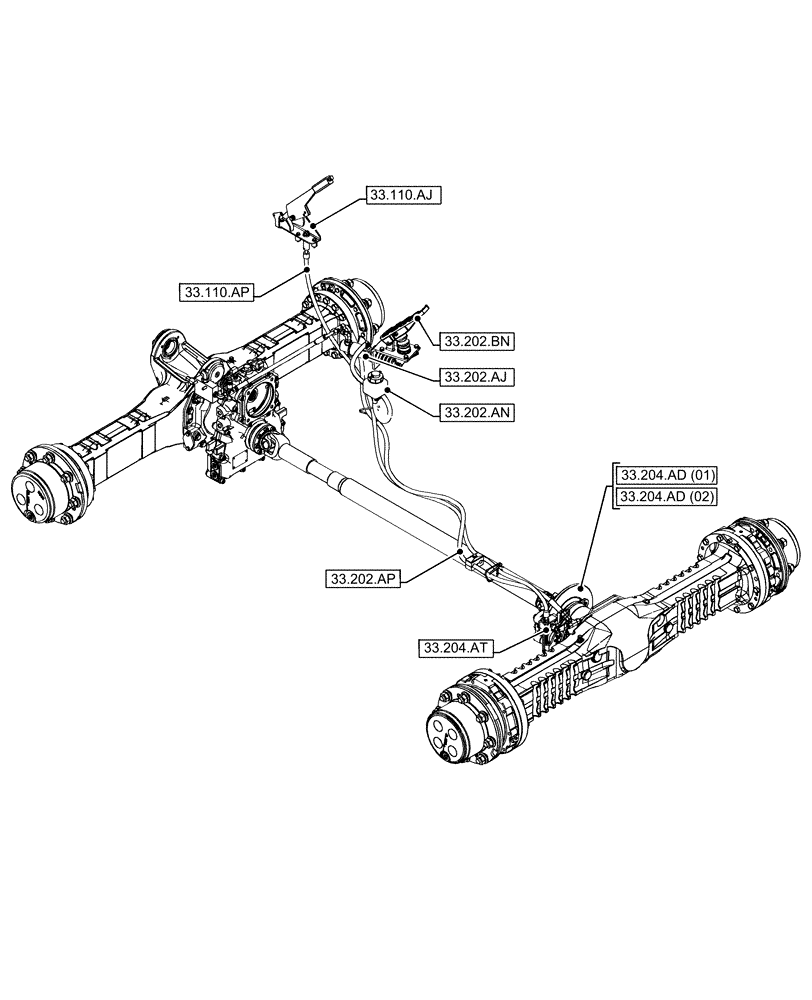 33.110.AJ
33.110.AP
33.202.BN
33.202.AJ
33.202.AN
33.204.AD (01)
33.204.AD (02)
33.202.AP
33.204.AT