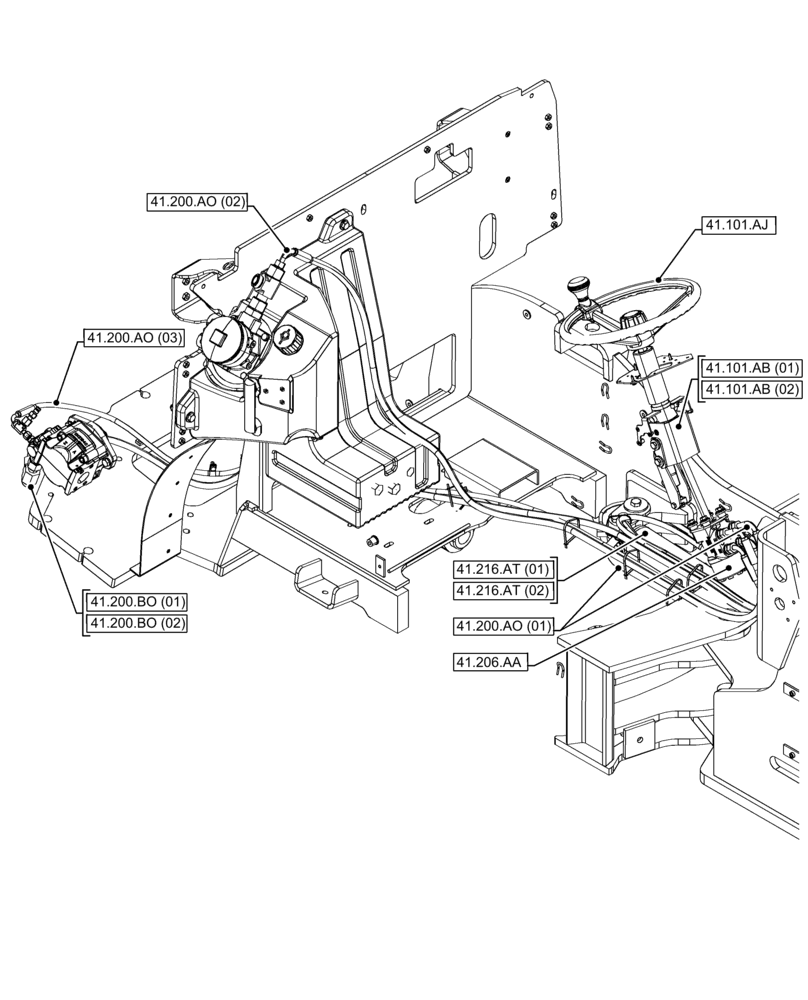 41.200.AO (02)
41.101.AJ
41.200.AO (03)
41.101.AB (01)
41.101.AB (02)
41.216.AT (01)
41.216.AT (02)
41.200.BO (01)
41.200.BO (02)
41.200.AO (01)
41.206.AA