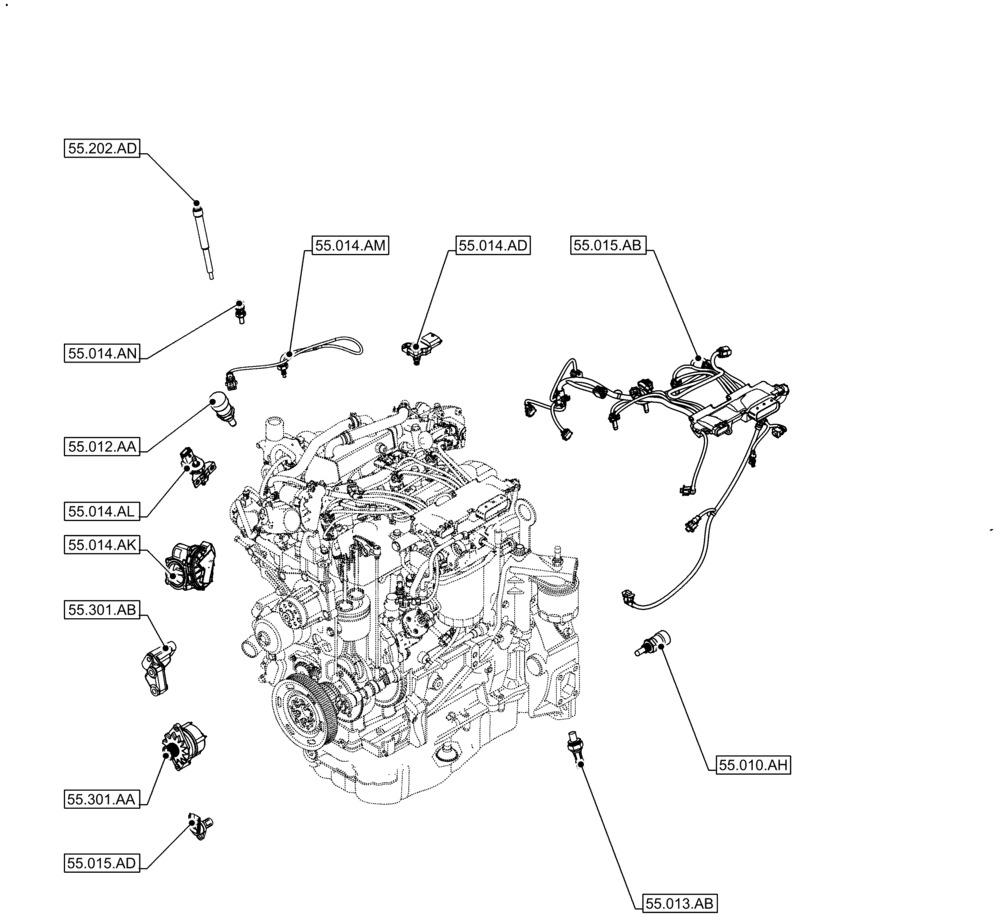 55.202.AD

55.014.AM

55.014.AD

55.015.AB

55.014.AN

55.012.AA

55.014.AL

55.014.AK

55.301.AB

55.301.AA

55.015.AD

55.010.AH

55.013.AB