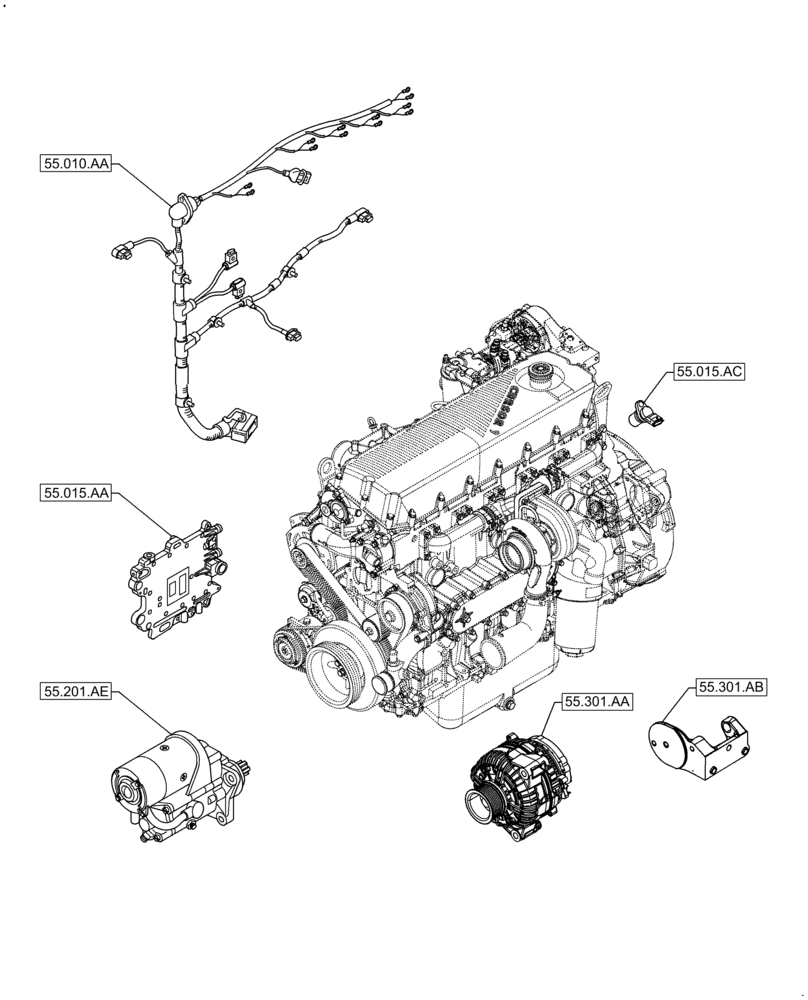 55.010.AA

55.015.AC

55.015.AA

55.201.AE

55.301.AA

55.301.AB