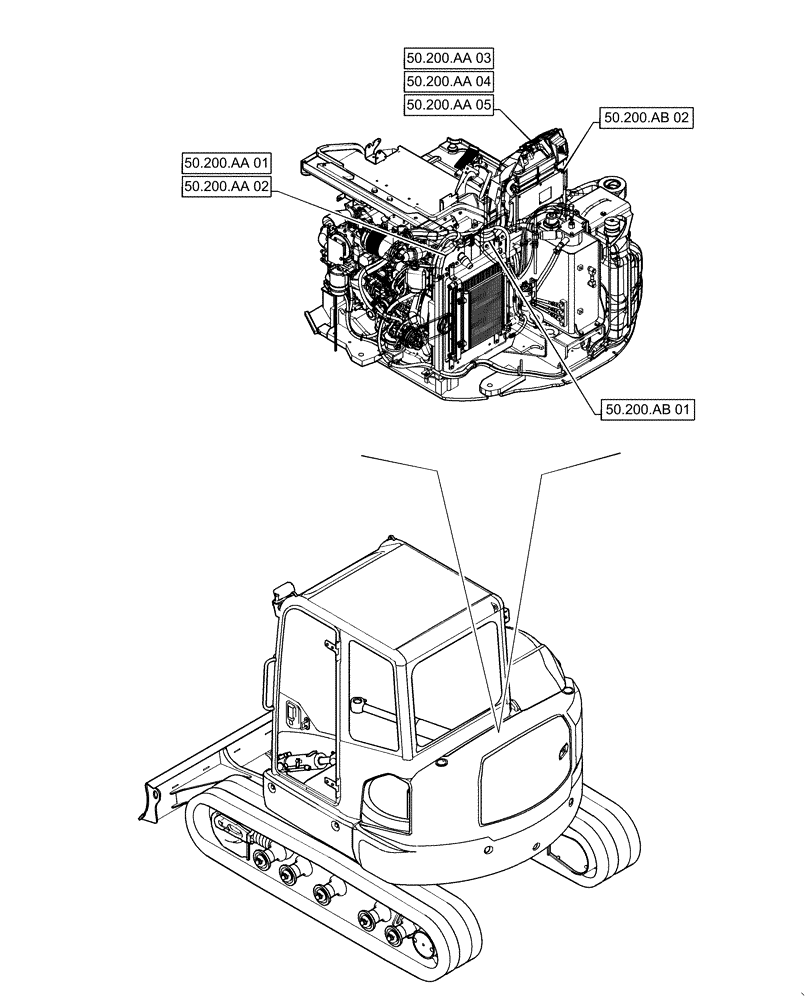 50.200.AA 03
50.200.AA 04
50.200.AA 05
50.200.AB 02
50.200.AA 01
50.200.AA 02
50.200.AB 01