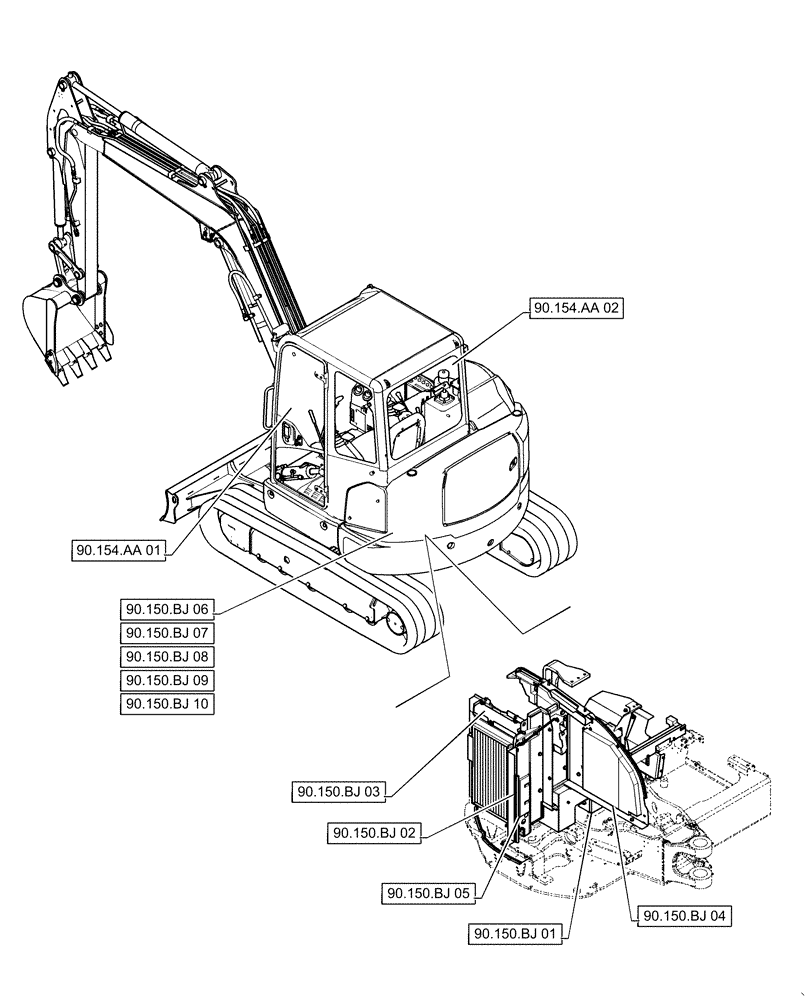 90.154.AA 02

90.154.AA 01

90.150.BJ 06
90.150.BJ 07
90.150.BJ 08
90.150.BJ 09
90.150.BJ 10

90.150.BJ 03

90.150.BJ 02

90.150.BJ 05

90.150.BJ 01

90.150.BJ 04