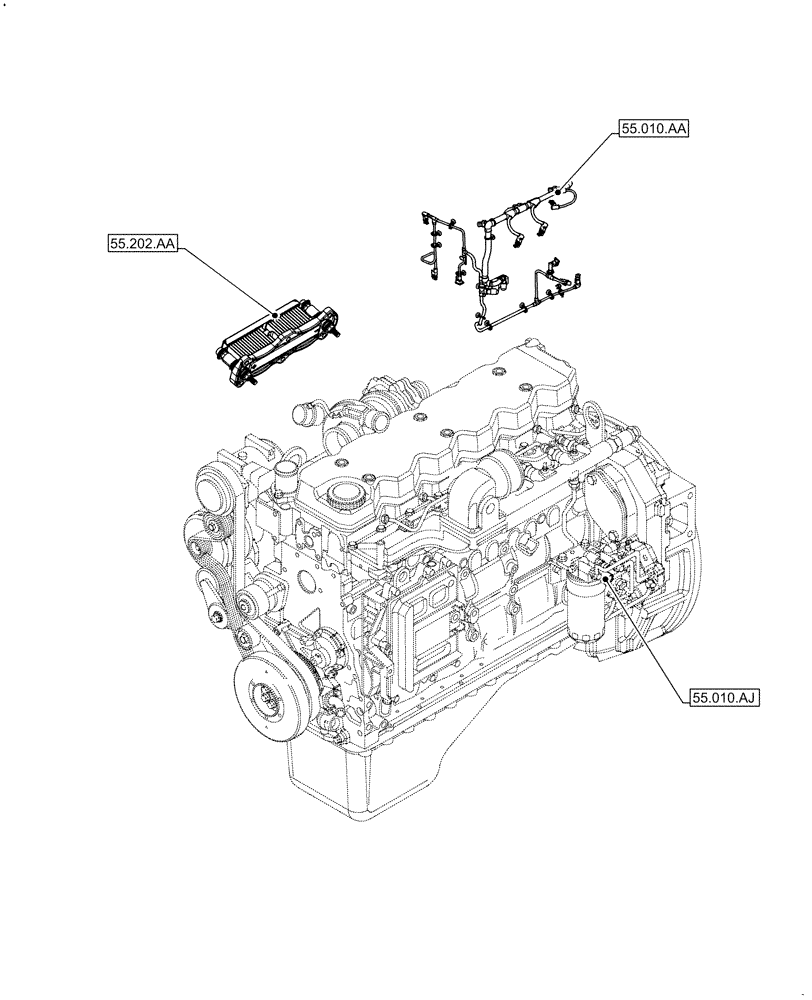 55.010.AA

55.202.AA

55.010.AJ