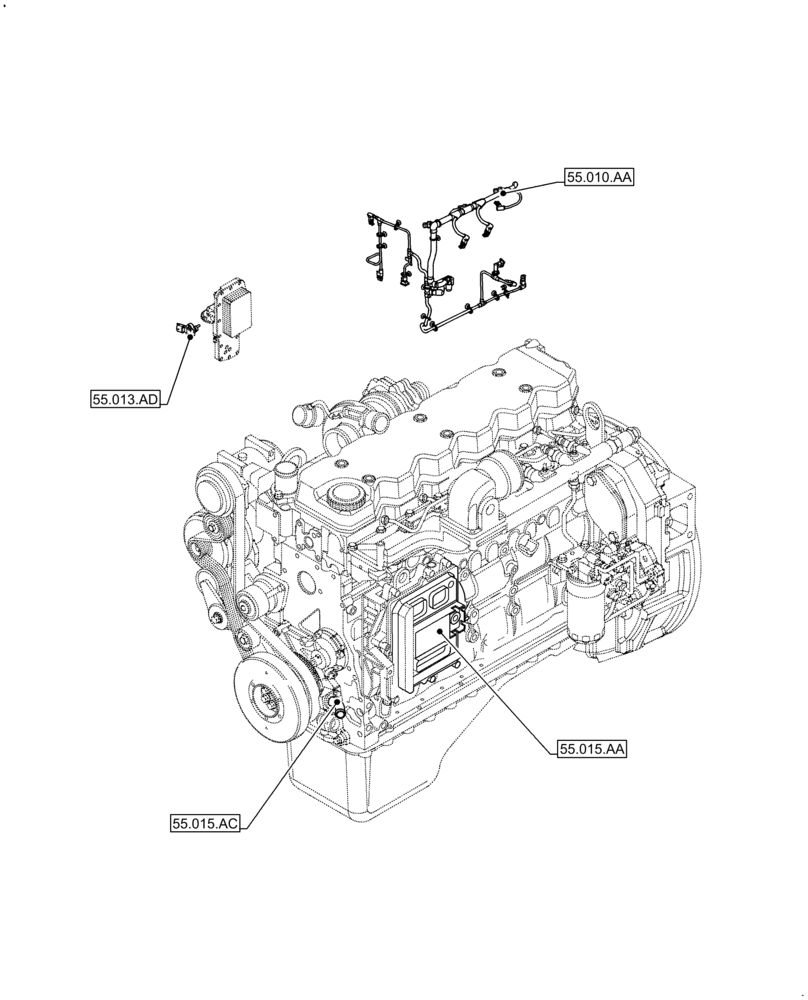 55.010.AA

55.013.AD

55.015.AA

55.015.AC