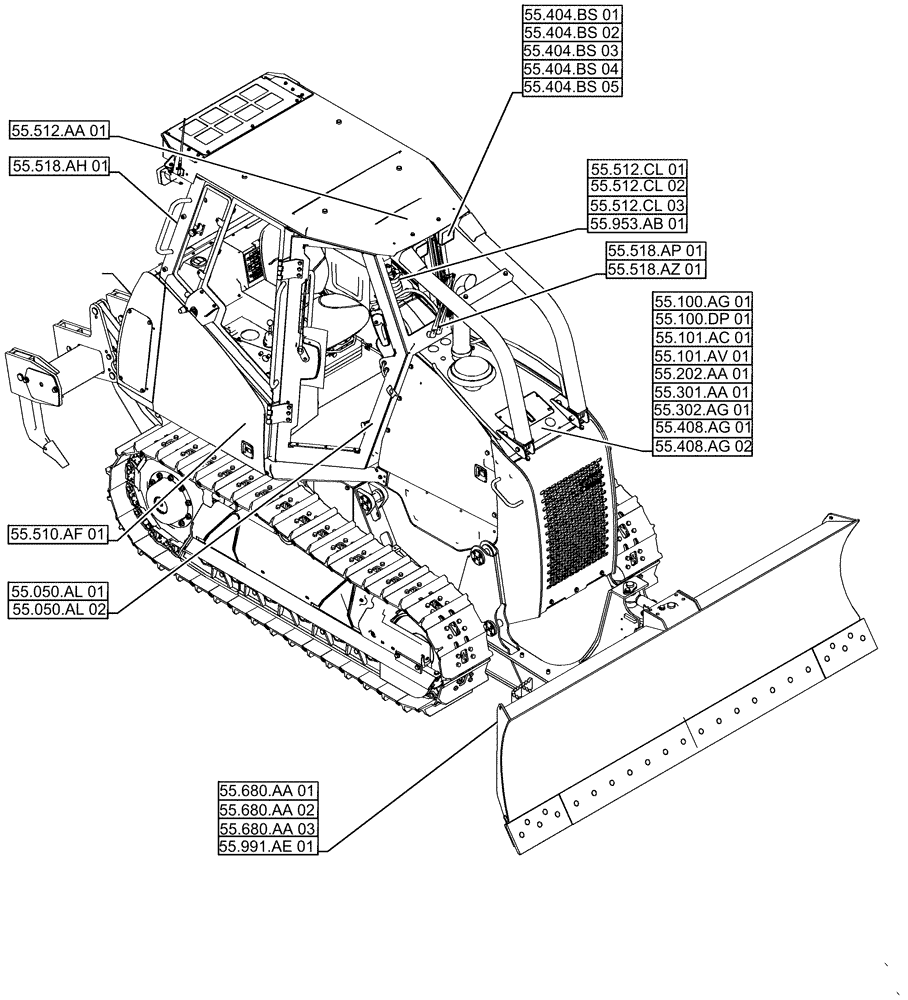 55.404.BS 01
55.404.BS 02
55.404.BS 03
55.404.BS 04
55.404.BS 05

55.512.AA 01

55.518.AH 01

55.512.CL 01
55.512.CL 02
55.512.CL 03
55.953.AB 01

55.518.AP 01
55.518.AZ 01

55.100.AG 01
55.100.DP 01
55.101.AC 01
55.101.AV 01
55.202.AA 01
55.301.AA 01
55.302.AG 01
55.408.AG 01
55.408.AG 02

55.510.AF 01

55.050.AL 01
55.050.AL 02

55.680.AA 01
55.680.AA 02
55.680.AA 03
55.991.AE 01