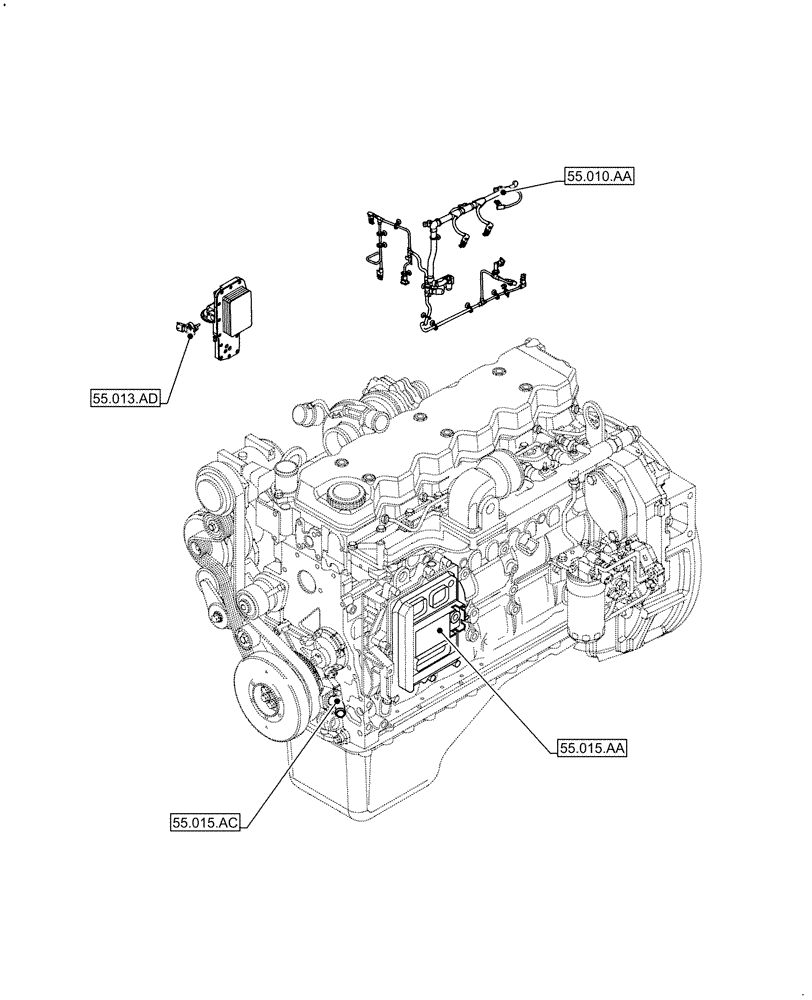 55.010.AA

55.013.AD

55.015.AA

55.015.AC