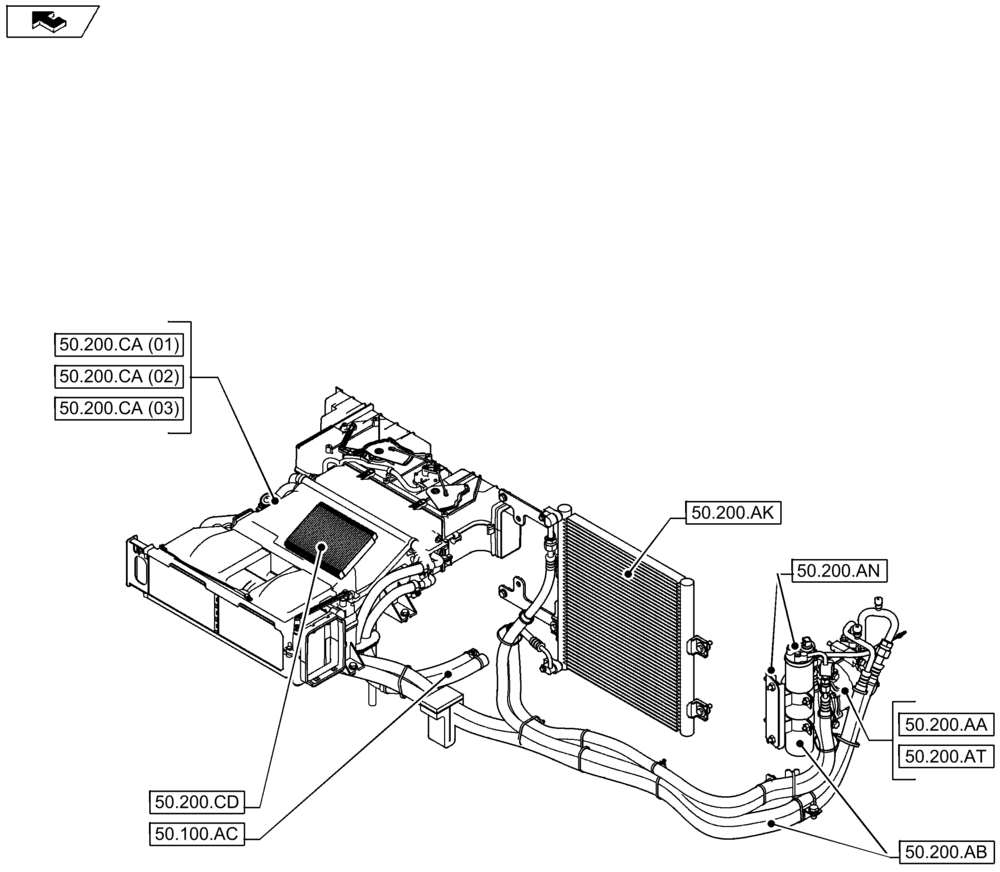 50.200.CA (01)
50.200.CA (02)
50.200.CA (03)
50.200.AK
50.200.AN
50.200.AA
50.200.AT
50.200.CD
50.100.AC
50.200.AB