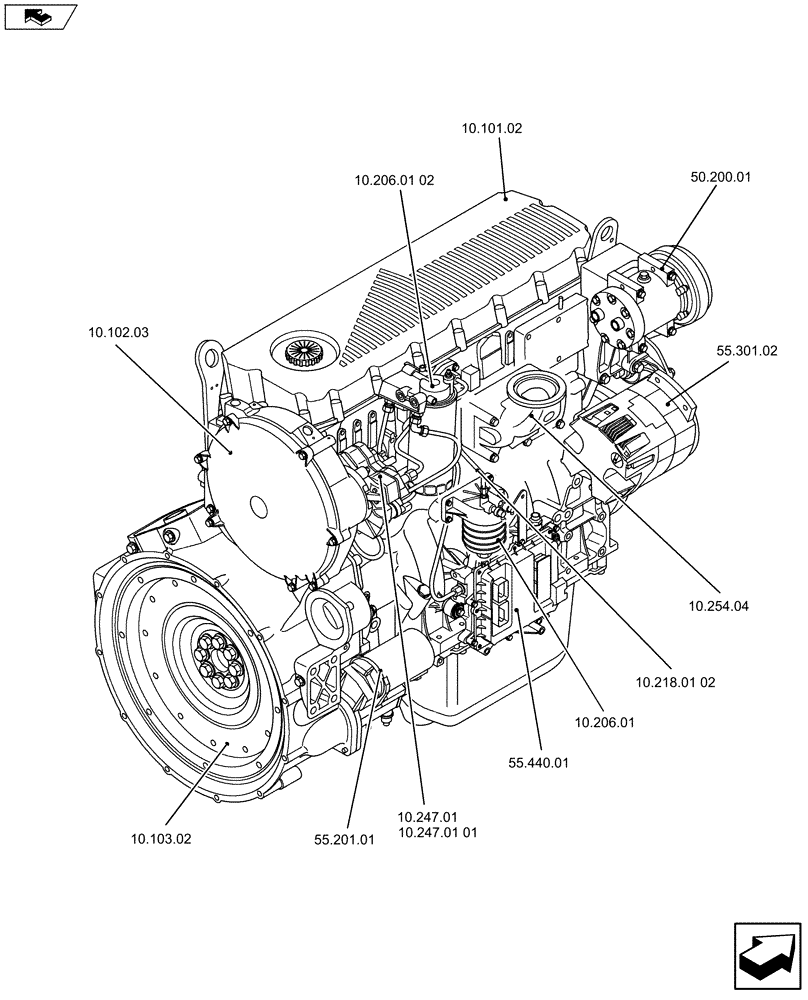 10.101.02
10.206.01 02
50.200.01
10.102.03
55.301.02
10.254.04
10.218.01 02
10.206.01
55.440.01
10.247.01
10.247.01 01
55.201.01
10.103.02