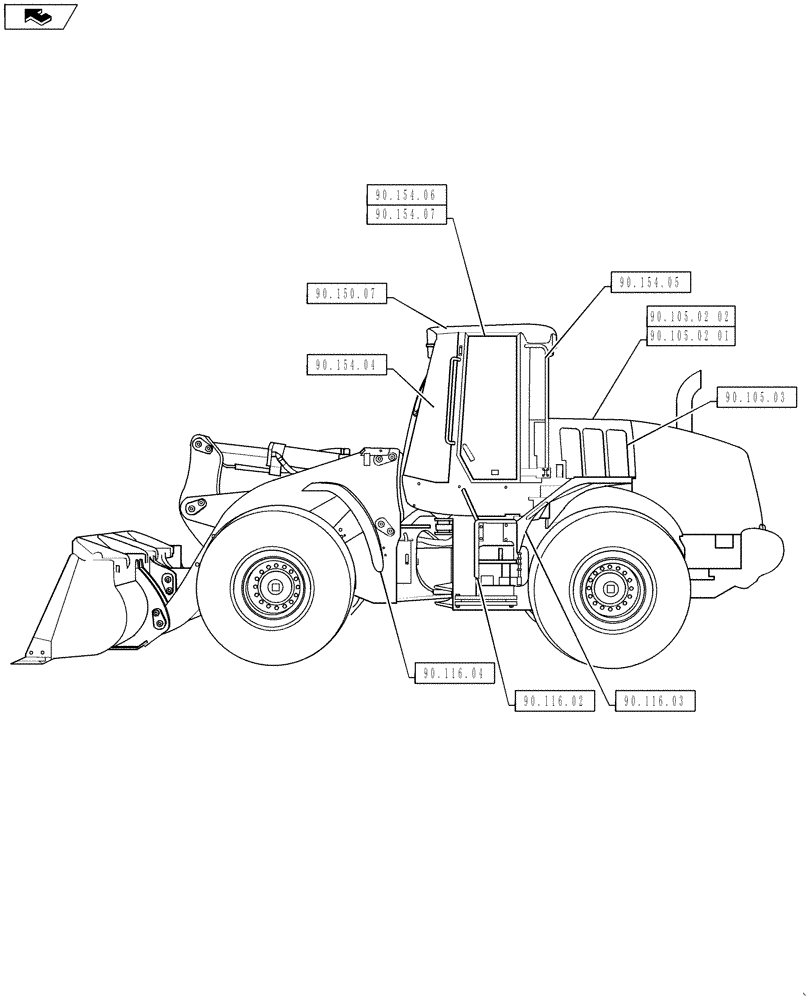 90.154.06
90.154.07
90.150.07
90.154.05
90.105.02 02
90.105.02 01
90.154.04
90.105.03
90.116.04
90.116.02
90.116.03