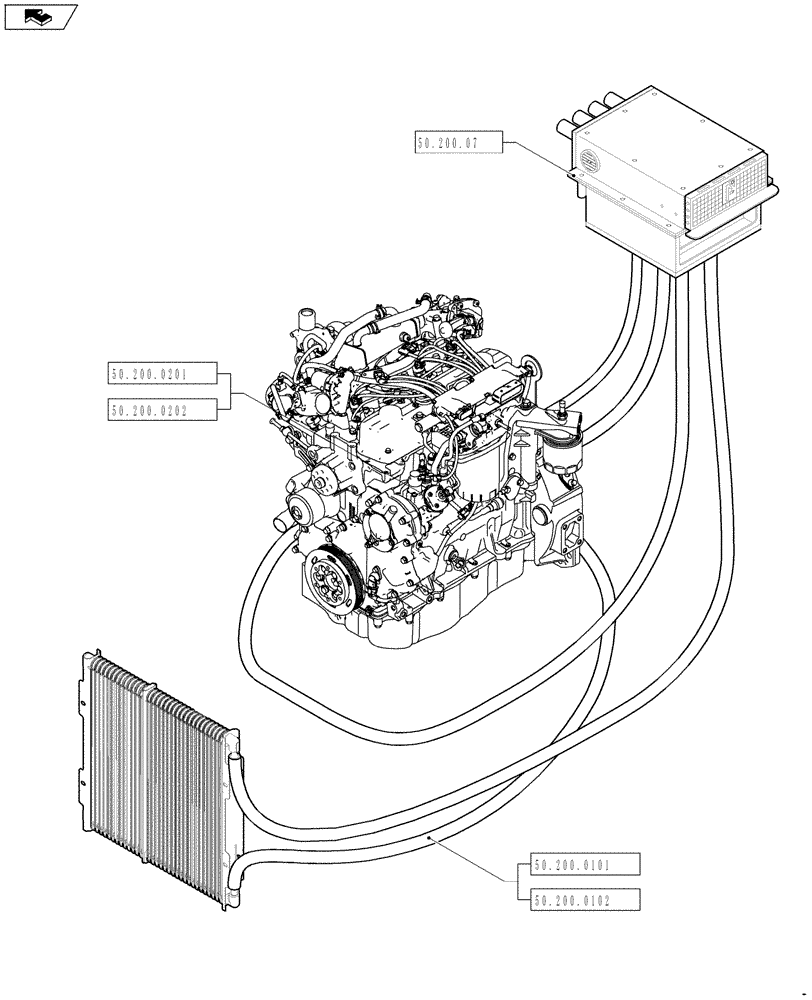 50.200.07

50.200.0201

50.200.0202

50.200.0101

50.200.0102