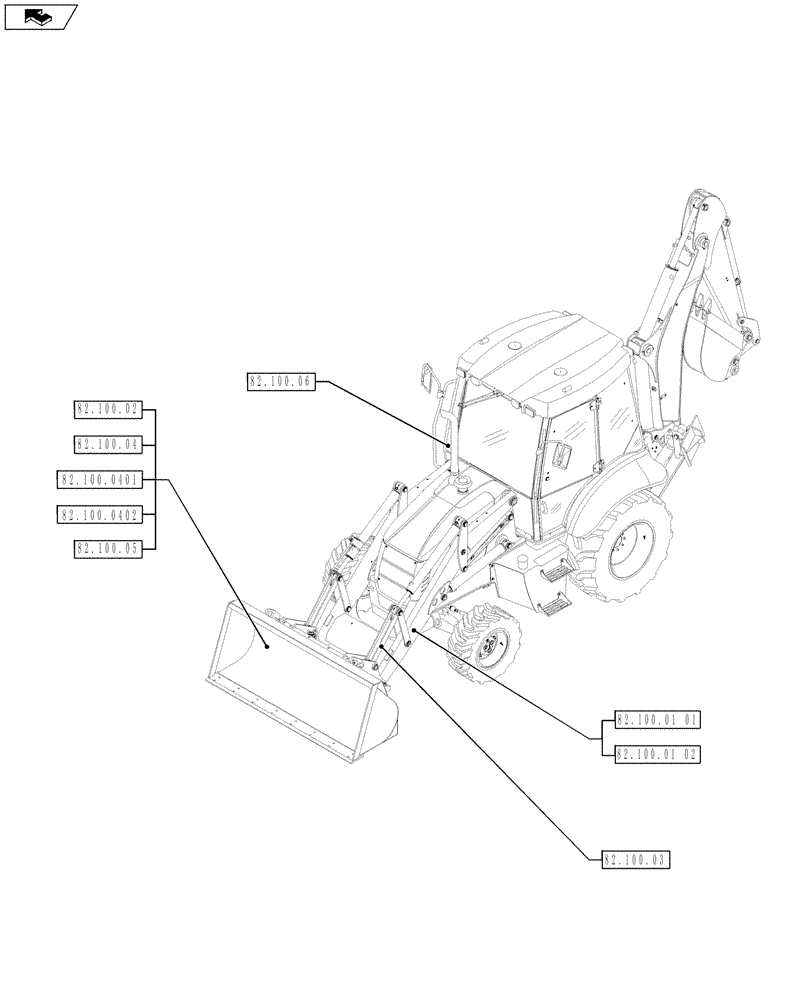 82.100.06

82.100.02

82.100.04

82.100.0401

82.100.0402

82.100.05

82.100.01 01

82.100.01 02

82.100.03