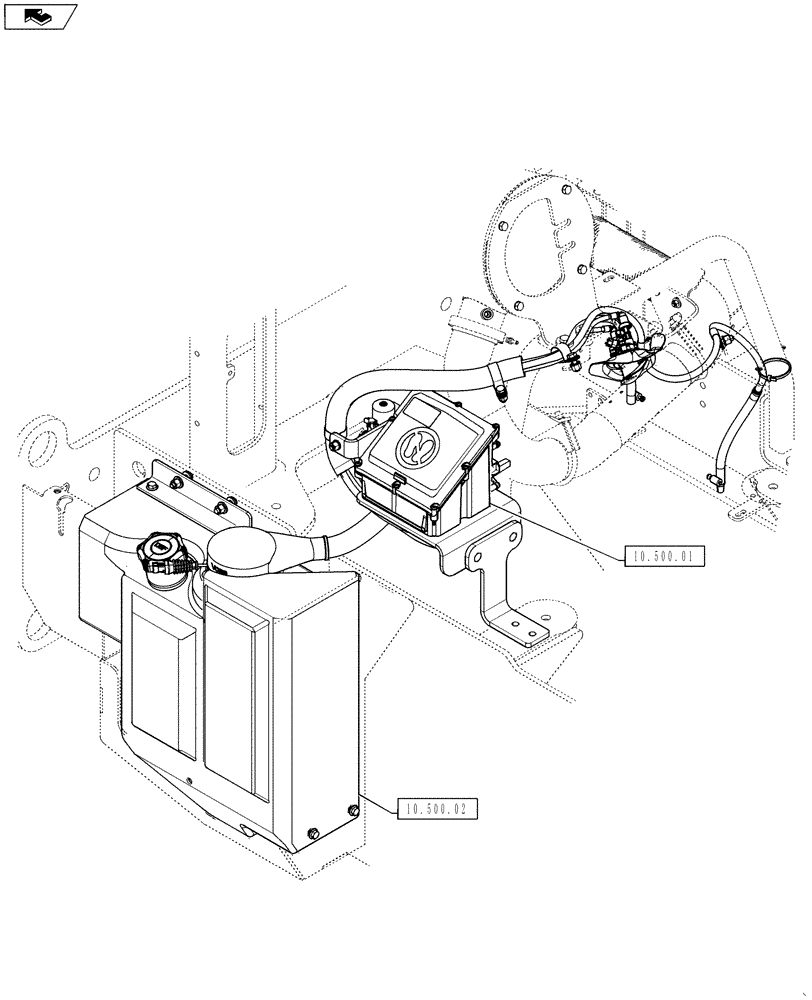 10.500.01

10.500.02