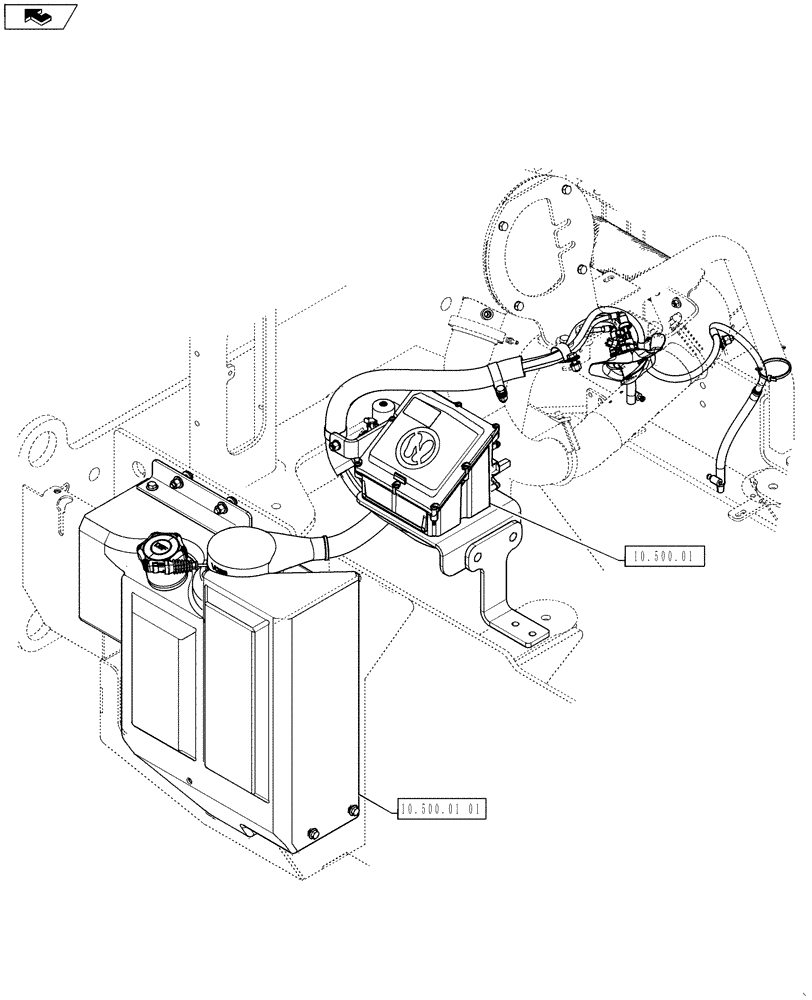 10.500.01

10.500.01 01