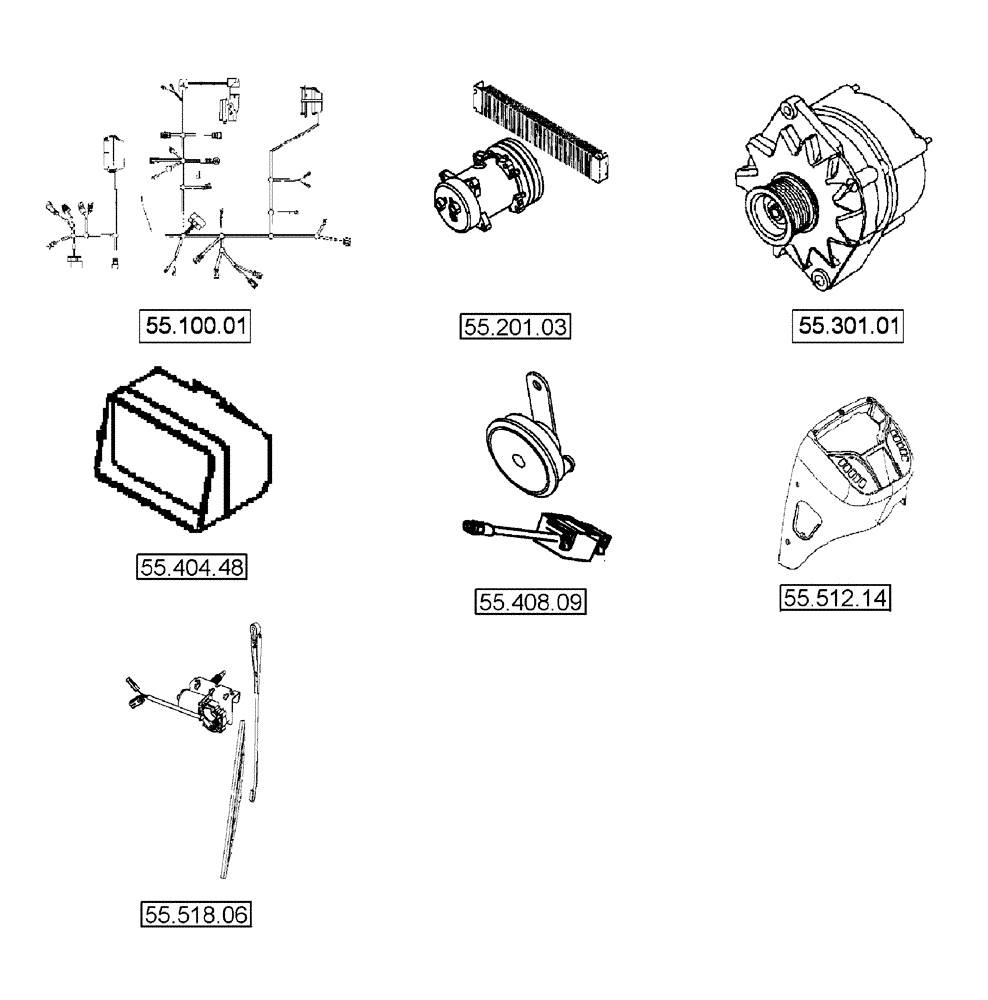 55.100.01

55.201.03

55.301.01

55.404.48

55.408.09

55.512.14

55.518.06