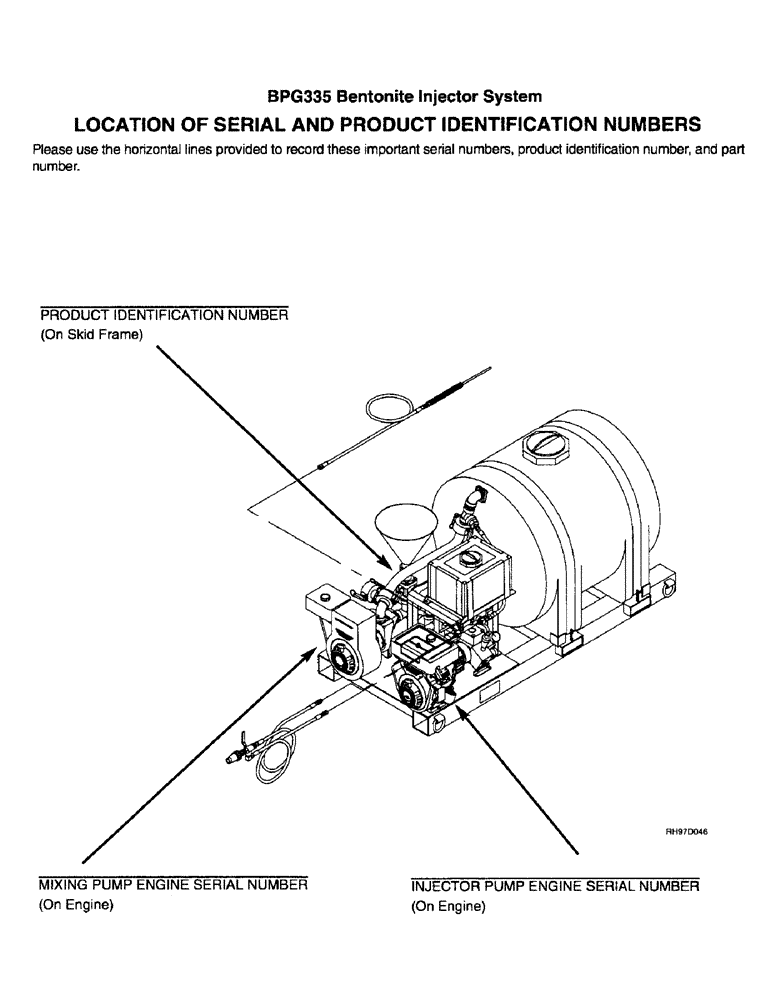 BPG335 Bentonite Injector System

LOCATION OF SERIAL AND PRODUCT IDENTIFICATION NUMBERS

Please use the horizontal lines provided to record these important serial numbers, product identification number, and part number.

PRODUCT IDENTIFICATION NUMBER
(On Skid Frame)

RH97D046

MIXING PUMP ENGINE SERIAL NUMBER
(On Engine)

INJECTOR PUMP ENGINE SERIAL NUMBER
(On Engine)