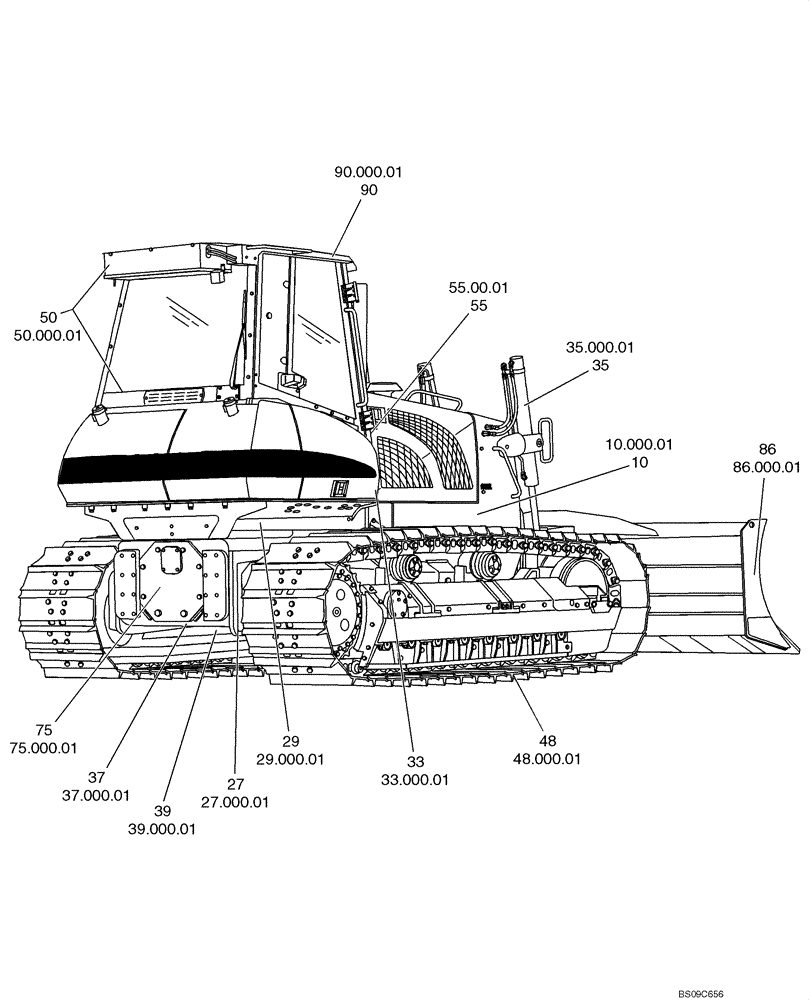 90.000.01
90

50
50.000.01

55.00.01
55

35.000.01
35

10.000.01
10

86
86.000.01

75
75.000.01

37
37.000.01

39
39.000.01

27
27.000.01

29
29.000.01

33
33.000.01

48
48.000.01

BS09C656